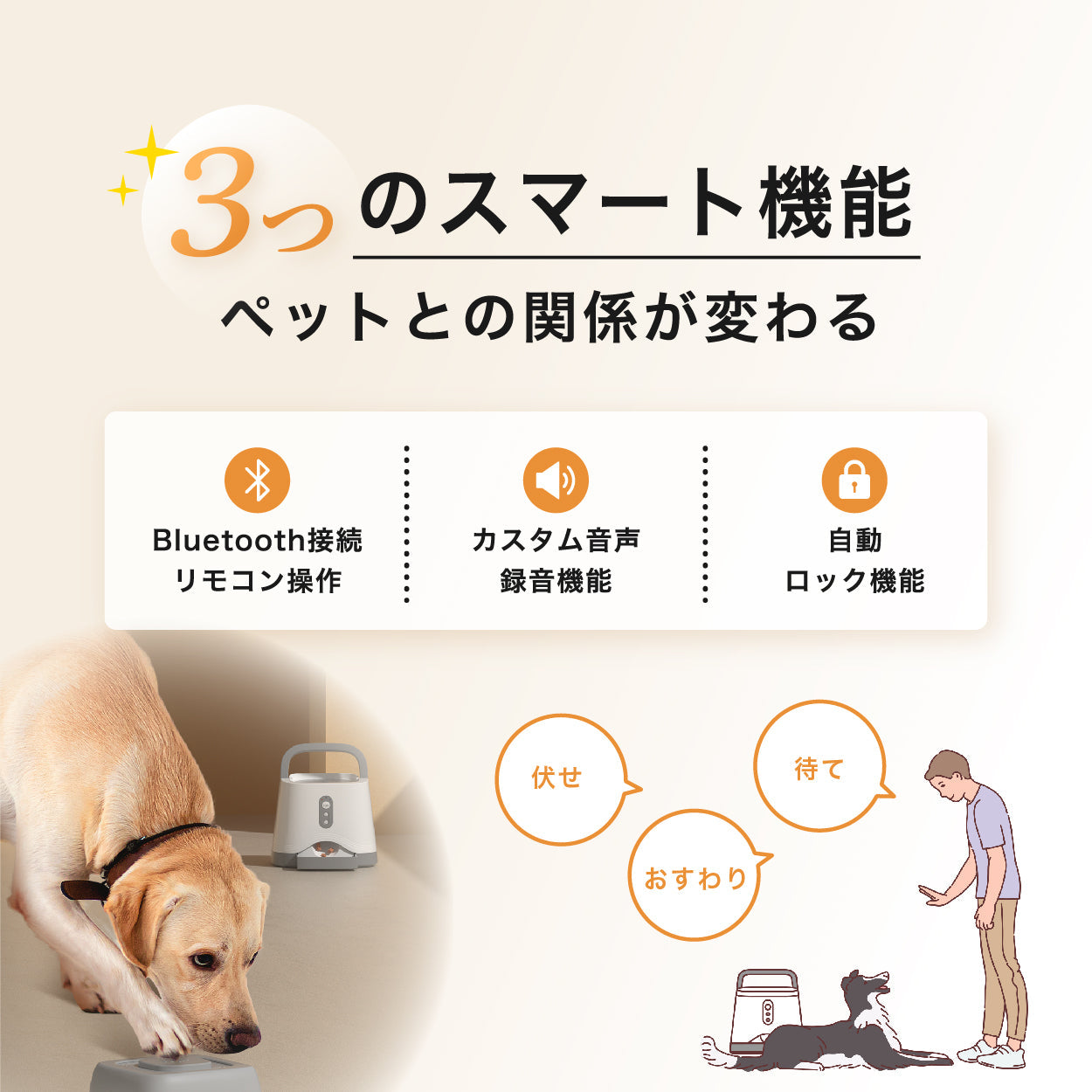 3つのスマート機能

ペットとの関係が変わる

Bluetooth接続
リモコン操作

カスタム音声
録音機能

自動
ロック機能

伏せ

待て

おすわり