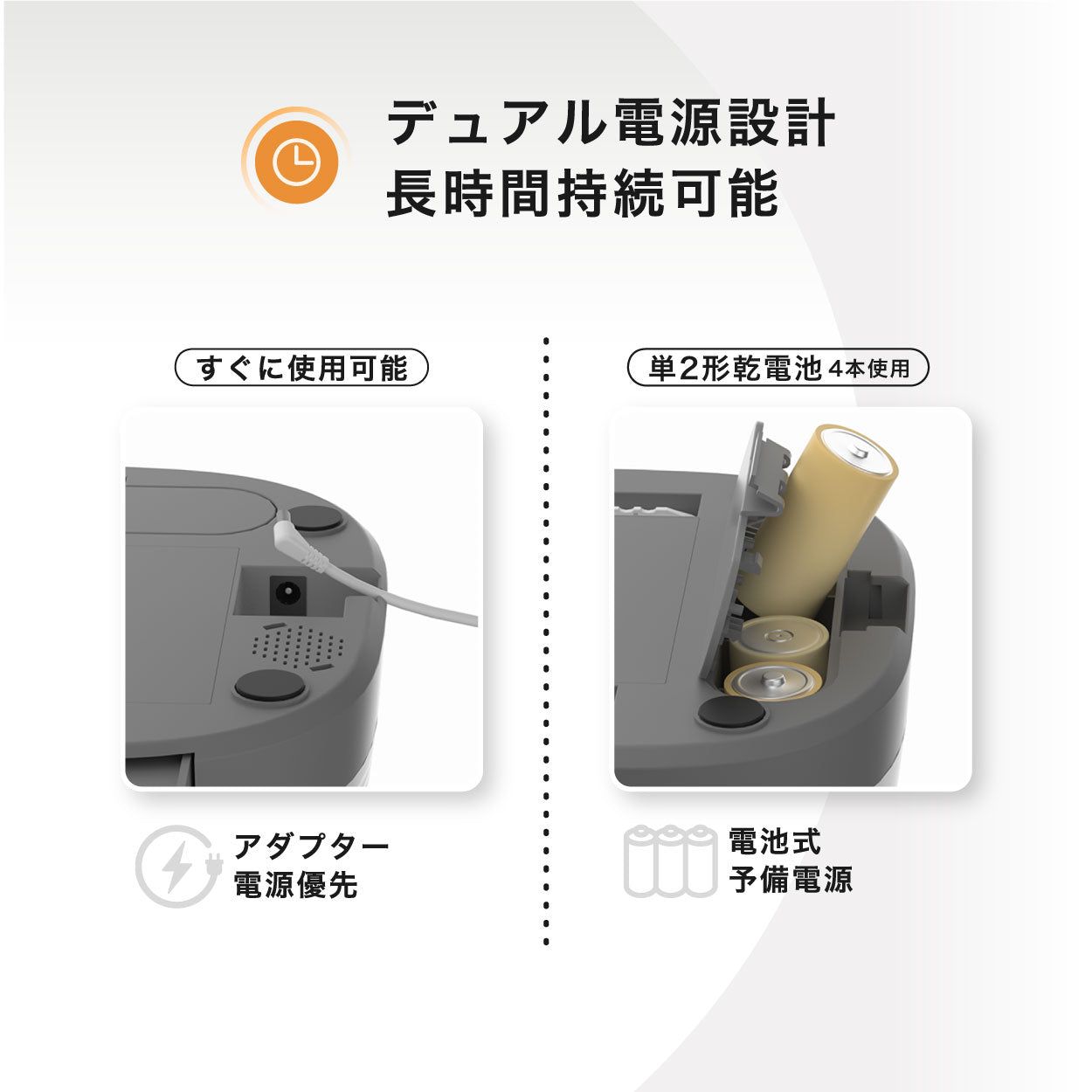 デュアル電源設計
長時間持続可能

すぐに使用可能

アダプター
電源優先

単2形乾電池 4本使用

電池式
予備電源